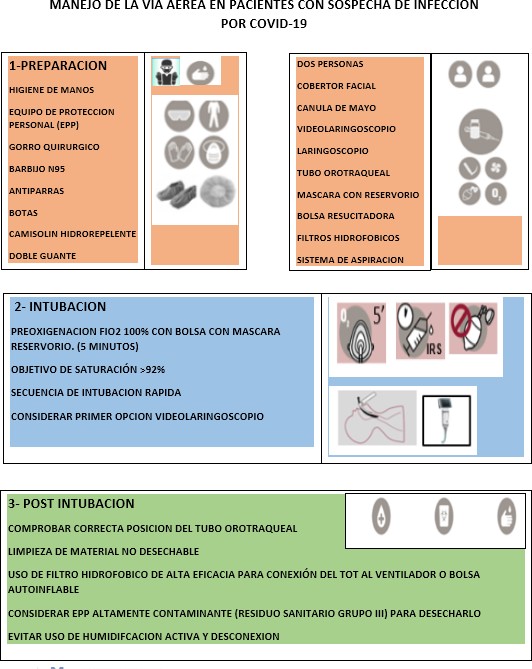 MANEJO DE LA VIA AEREA EN PACIENTES CON SOSPECHA DE INFECCION POR COVID-19

1-PREPARACION

HIGIENE DE MANOS

EQUIPO DE PROTECCION PERSONAL (EPP)

GORRO QUIRURGICO

BARBIJO N95

ANTIPARRAS

BOTAS

CAMISOLIN HIDROREPELENTE

DOBLE GUANTE

DOS PERSONAS

COBERTOR FACIAL

CANULA DE MAYO

VIDEOLARINGOSCOPIO

LARINGOSCOPIO

TUBO OROTRAQUEAL

MASCARA CON RESERVORIO

BOLSA RESUCITADORA

FILTROS HIDROFOBICOS

SISTEMA DE ASPIRACION

$O_2$

2- INTUBACION

PREOXIGENACION FIO2 100% CON BOLSA CON MASCARA RESERVORIO. (5 MINUTOS)

OBJETIVO DE SATURACIÓN >92%

SECUENCIA DE INTUBACION RAPIDA

CONSIDERAR PRIMER OPCION VIDEOLARINGOSCOPIO

$O_2$ 5'

IRS

3- POST INTUBACION

COMPROBAR CORRECTA POSICION DEL TUBO OROTRAQUEAL

LIMPIEZA DE MATERIAL NO DESECHABLE

USO DE FILTRO HIDROFOBICO DE ALTA EFICACIA PARA CONEXIÓN DEL TOT AL VENTILADOR O BOLSA AUTOINFLABLE

CONSIDERAR EPP ALTAMENTE CONTAMINANTE (RESIDUO SANITARIO GRUPO III) PARA DESECHARLO

EVITAR USO DE HUMIDIFCACION ACTIVA Y DESCONEXION