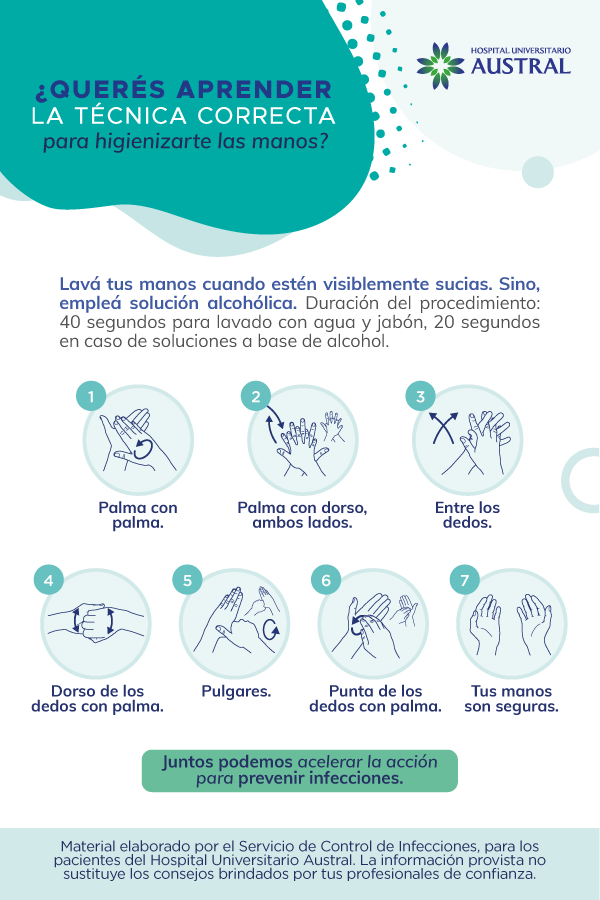 HOSPITAL UNIVERSITARIO
AUSTRAL

¿QUERÉS APRENDER
LA TÉCNICA CORRECTA
para higienizarte las manos?

Lavá tus manos cuando estén visiblemente sucias. Sino, empleá solución alcohólica. Duración del procedimiento: 40 segundos para lavado con agua y jabón, 20 segundos en caso de soluciones a base de alcohol.

1
Palma con palma.

2
Palma con dorso, ambos lados.

3
Entre los dedos.

4
Dorso de los dedos con palma.

5
Pulgares.

6
Punta de los dedos con palma.

7
Tus manos son seguras.

Juntos podemos acelerar la acción para prevenir infecciones.

Material elaborado por el Servicio de Control de Infecciones, para los pacientes del Hospital Universitario Austral. La información provista no sustituye los consejos brindados por tus profesionales de confianza.